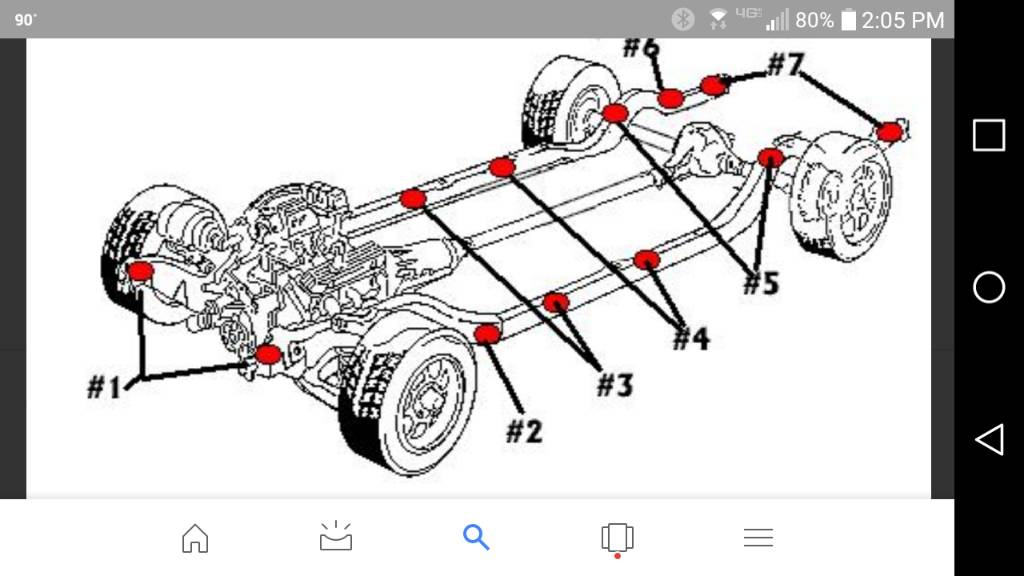 90°

4G 80% 2:05 PM

#6

#7

#5

#4

#3

#2

#1